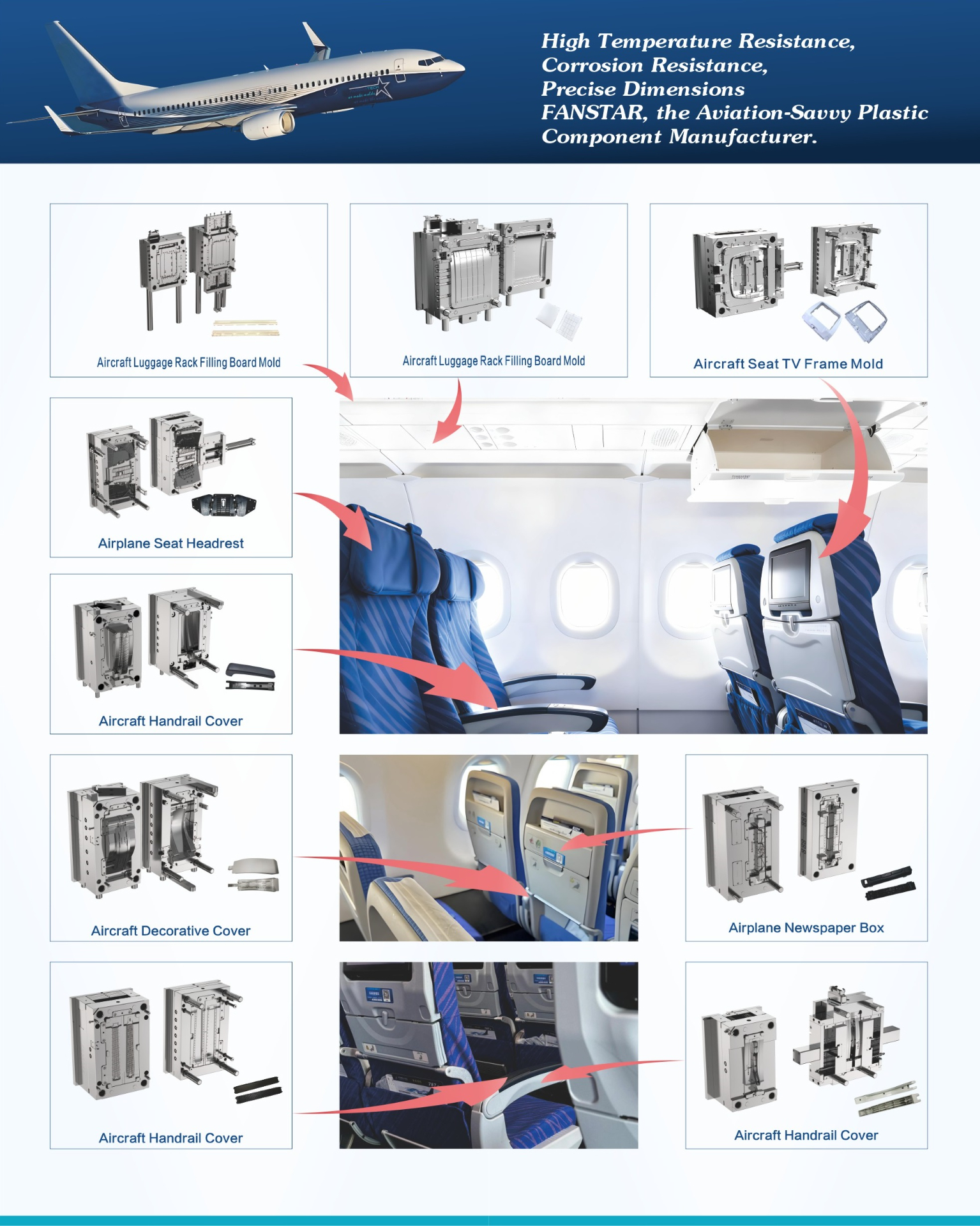 High Temperature Resistance,
Corrosion Resistance,
Precise Dimensions
FANSTAR, the Aviation-Savvy Plastic Component Manufacturer.

Aircraft Luggage Rack Filling Board Mold

Aircraft Luggage Rack Filling Board Mold

Aircraft Seat TV Frame Mold

Airplane Seat Headrest

Aircraft Handrail Cover

Aircraft Decorative Cover

Airplane Newspaper Box

Aircraft Handrail Cover

Aircraft Handrail Cover