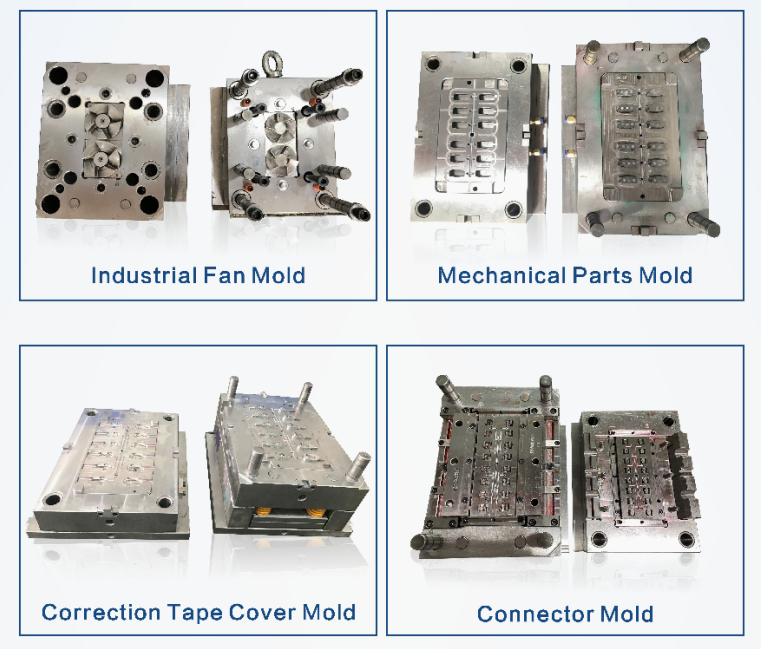 Industrial Fan Mold

Mechanical Parts Mold

Correction Tape Cover Mold

Connector Mold